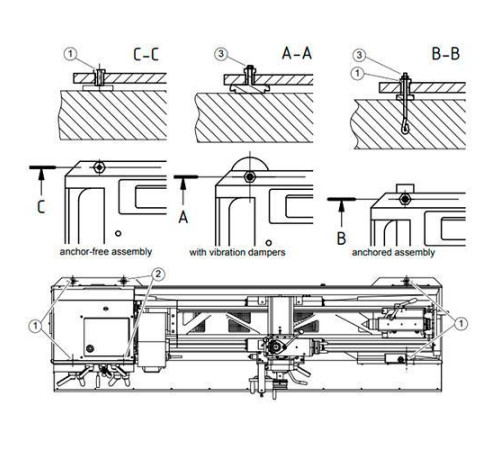 1 C-C
3 A-A
3
1 B-B

C
A
B

anchor-free assembly
with vibration dampers
anchored assembly

2
1
1